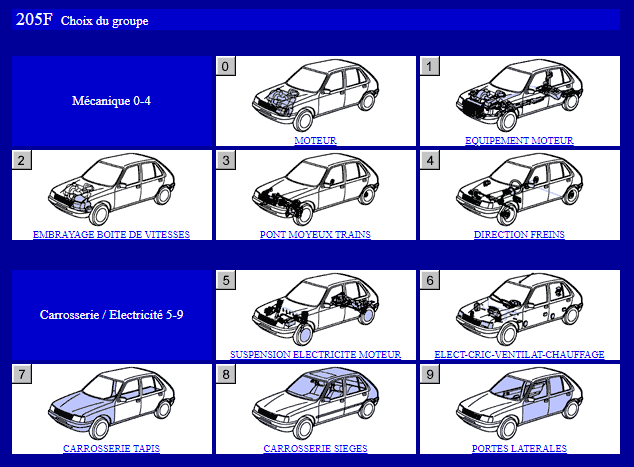 205F Choix du groupe

Mécanique 0-4

0
MOTEUR

1
EQUIPEMENT MOTEUR

2
EMBRAYAGE BOITE DE VITESSES

3
PONT MOYEUX TRAINS

4
DIRECTION FREINS

Carrosserie / Electricité 5-9

5
SUSPENSION ELECTRICITE MOTEUR

6
ELECT-CRIC-VENTILAT-CHAUFFAGE

7
CARROSSERIE TAPIS

8
CARROSSERIE SIEGES

9
PORTES LATERALES