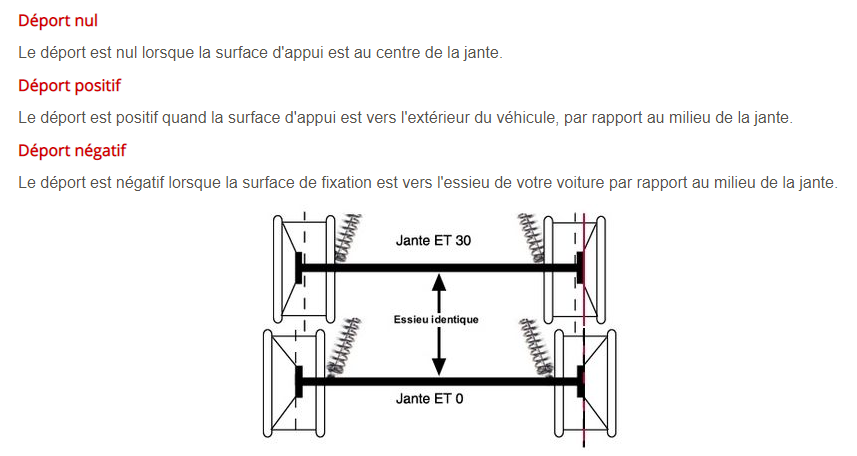 Déport nul

Le déport est nul lorsque la surface d'appui est au centre de la jante.

Déport positif

Le déport est positif quand la surface d'appui est vers l'extérieur du véhicule, par rapport au milieu de la jante.

Déport négatif

Le déport est négatif lorsque la surface de fixation est vers l'essieu de votre voiture par rapport au milieu de la jante.

Jante ET 30

Essieu identique

Jante ET 0