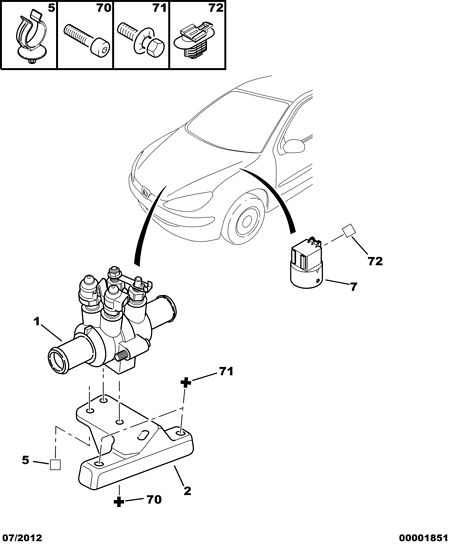 5
70
71
72

72
7
1
71
5
2
70

07/2012
00001851